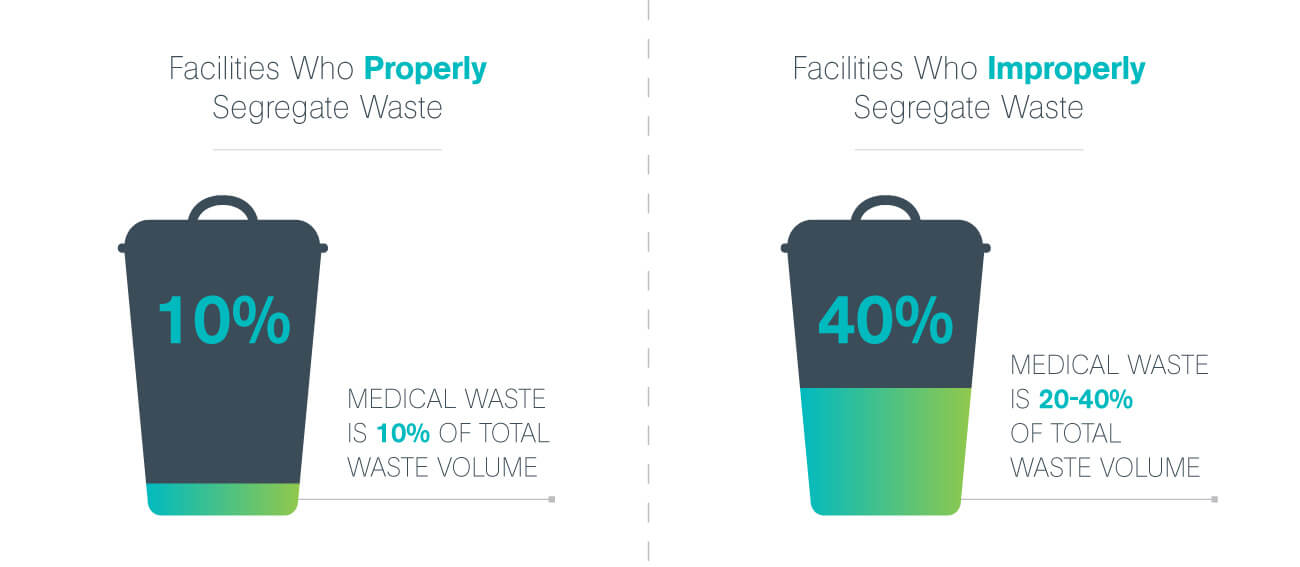 Facilities Who Properly Segregate Waste

10%

MEDICAL WASTE IS 10% OF TOTAL WASTE VOLUME

Facilities Who Improperly Segregate Waste

40%

MEDICAL WASTE IS 20-40% OF TOTAL WASTE VOLUME